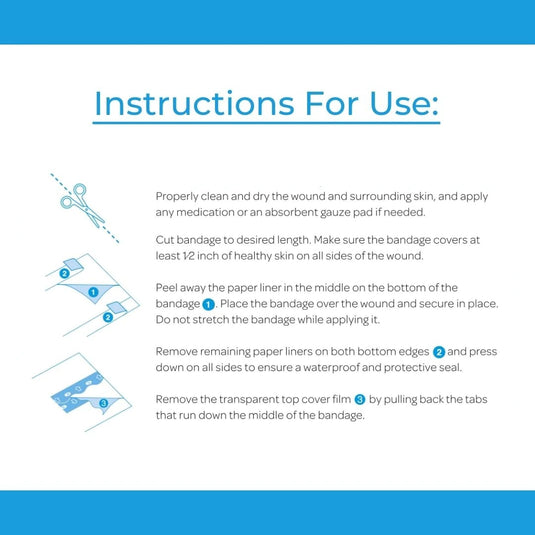 Instructions For Use:

2

1

2

3

Properly clean and dry the wound and surrounding skin, and apply any medication or an absorbent gauze pad if needed.

Cut bandage to desired length. Make sure the bandage covers at least 1⁄2 inch of healthy skin on all sides of the wound.

Peel away the paper liner in the middle on the bottom of the bandage 1. Place the bandage over the wound and secure in place. Do not stretch the bandage while applying it.

Remove remaining paper liners on both bottom edges 2 and press down on all sides to ensure a waterproof and protective seal.

Remove the transparent top cover film 3 by pulling back the tabs that run down the middle of the bandage.